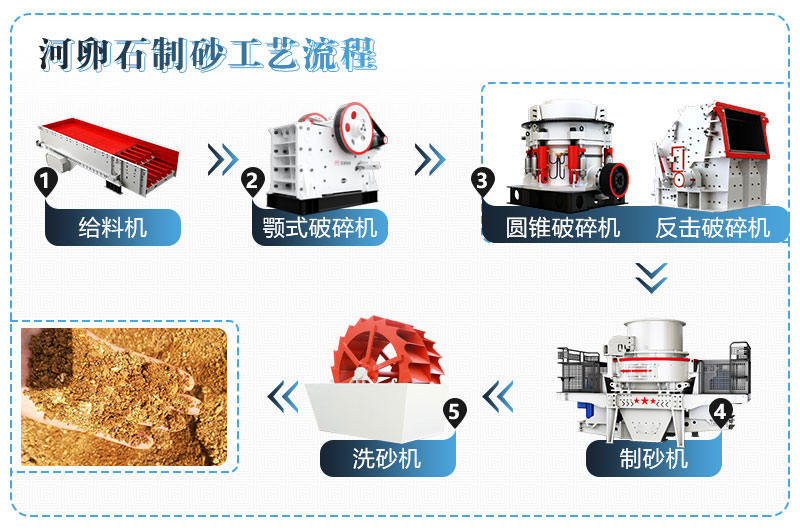 河卵石制砂工艺流程

1
给料机

2
颚式破碎机

3
圆锥破碎机
反击破碎机

4
制砂机

5
洗砂机